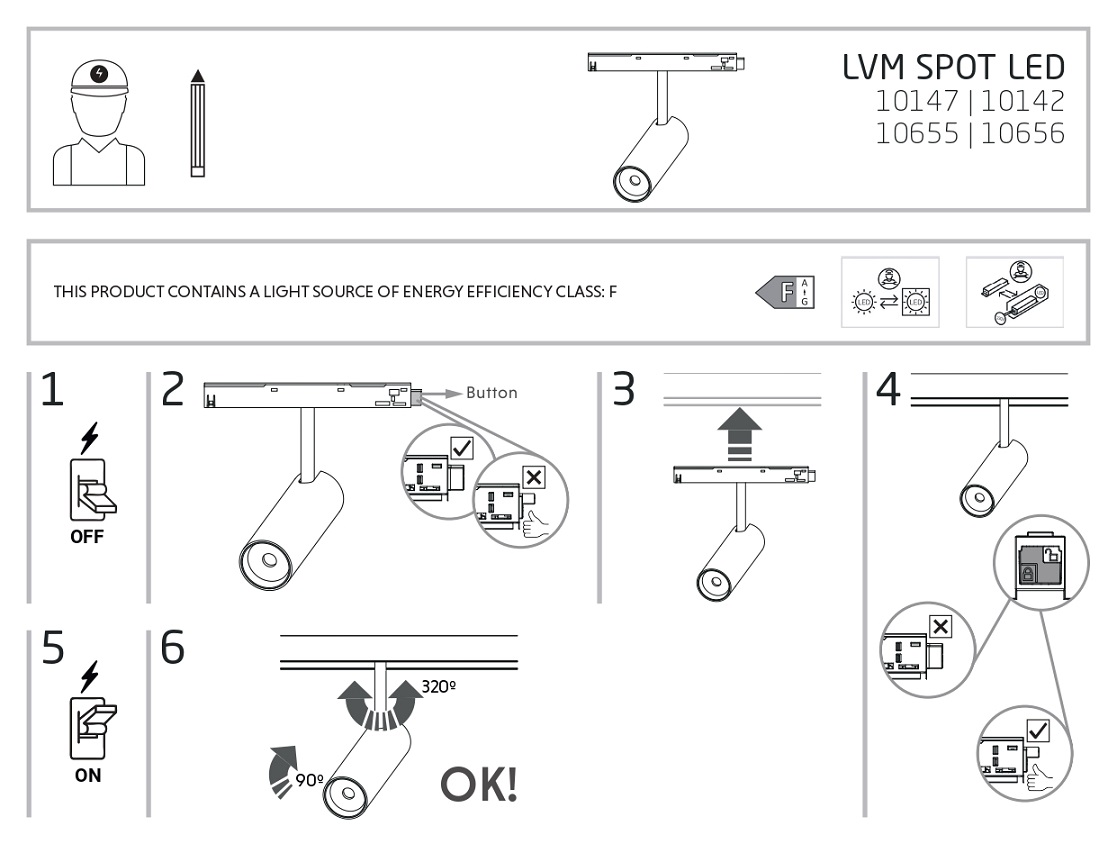 LVM SPOT LED
10147 | 10142
10655 | 10656

THIS PRODUCT CONTAINS A LIGHT SOURCE OF ENERGY EFFICIENCY CLASS: F

F A G

LED LED

1
OFF

2
Button

3

4

5
ON

6
320º
90º
OK!