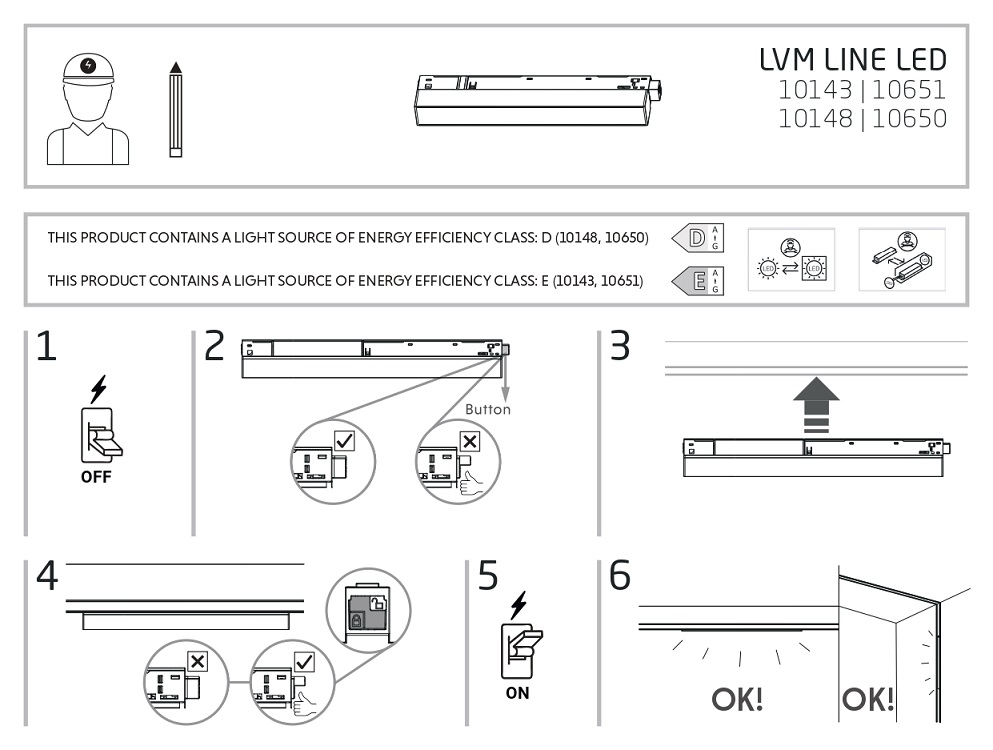 LVM LINE LED
10143 | 10651
10148 | 10650

THIS PRODUCT CONTAINS A LIGHT SOURCE OF ENERGY EFFICIENCY CLASS: D (10148, 10650)

D A G

THIS PRODUCT CONTAINS A LIGHT SOURCE OF ENERGY EFFICIENCY CLASS: E (10143, 10651)

E A G

LED LED

1

OFF

2

Button

3

4

5

ON

6

OK! OK!