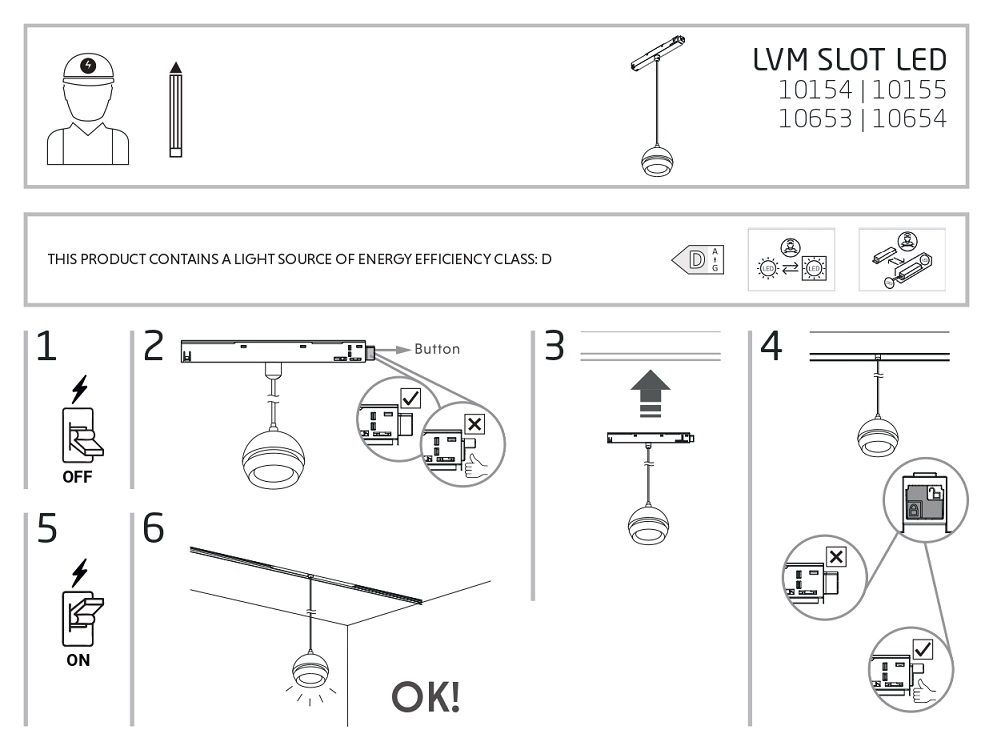 LVM SLOT LED
10154 | 10155
10653 | 10654

THIS PRODUCT CONTAINS A LIGHT SOURCE OF ENERGY EFFICIENCY CLASS: D

D
A
G

LED
LED

1
OFF

2
Button

3

4

5
ON

6
OK!