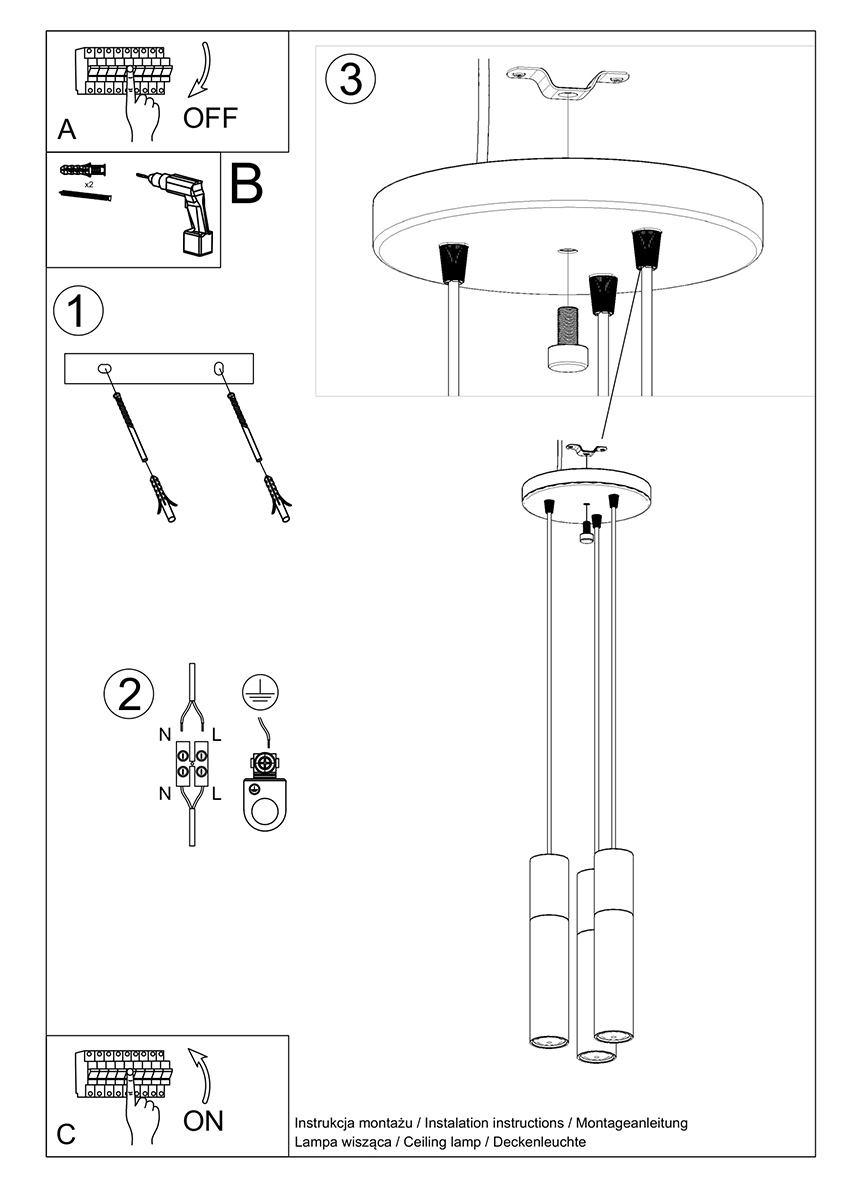 A
OFF

x2
B

1

3

2
N L
N L

C
ON

Instrukcja montażu / Instalation instructions / Montageanleitung
Lampa wisząca / Ceiling lamp / Deckenleuchte