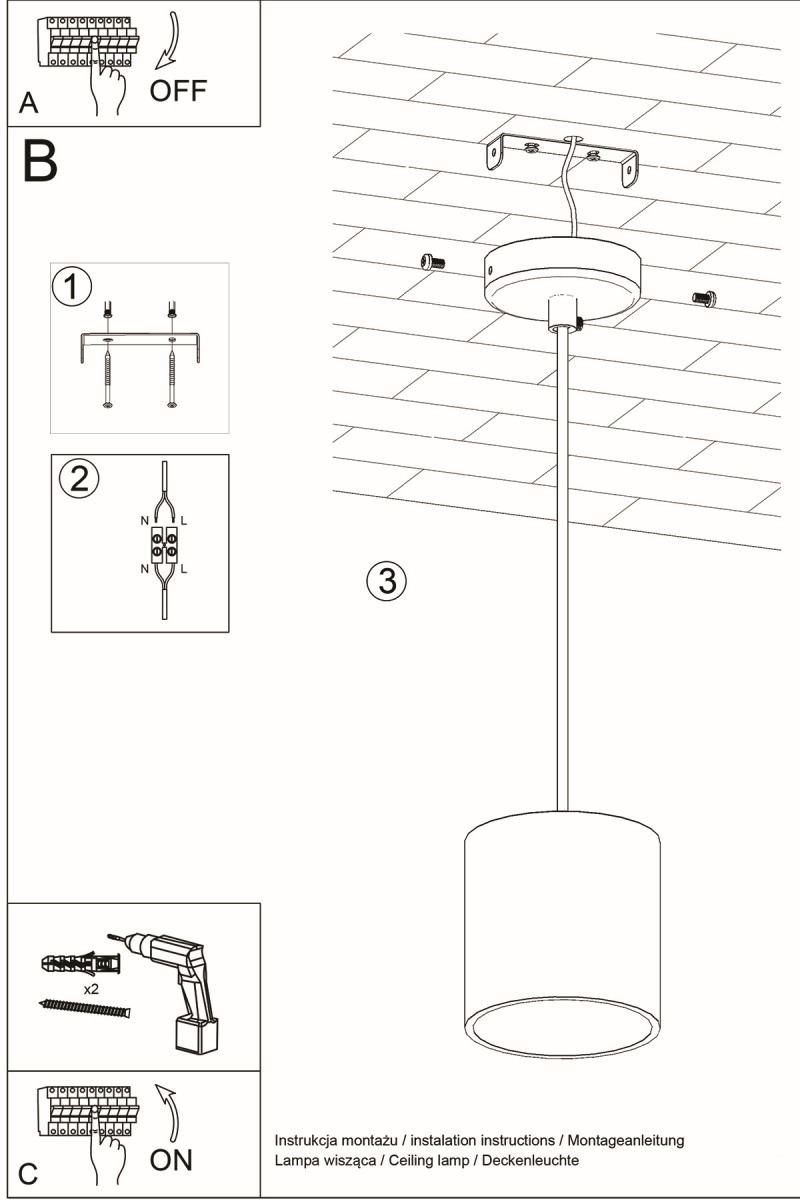 A
OFF

B

1

2
N L
N L

3

x2

C
ON

Instrukcja montażu / instalation instructions / Montageanleitung
Lampa wisząca / Ceiling lamp / Deckenleuchte